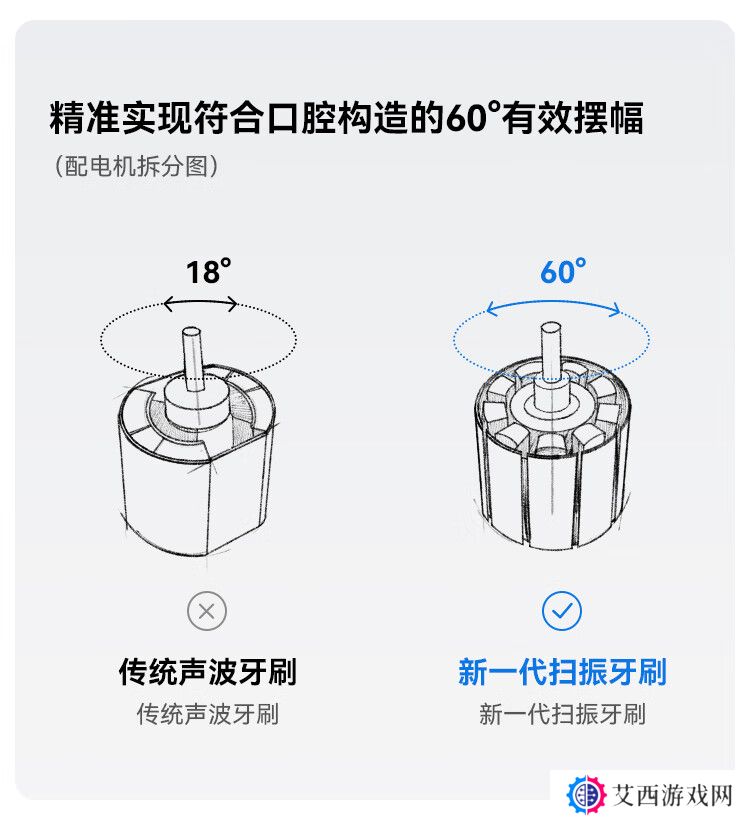 精准实现符合口腔构造的60°有效摆幅
（配电机拆分图）

18°

60°

传统声波牙刷
传统声波牙刷

新一代扫振牙刷
新一代扫振牙刷

艾西游戏网